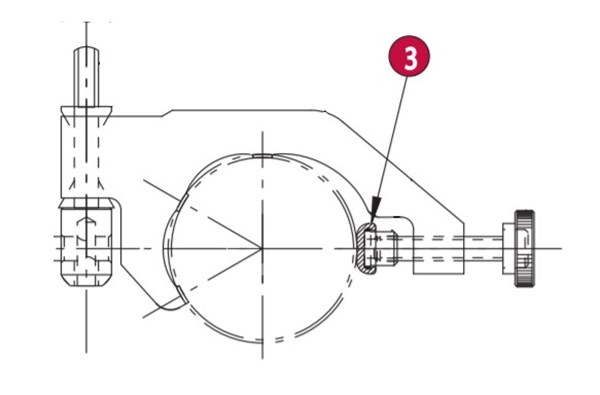 3